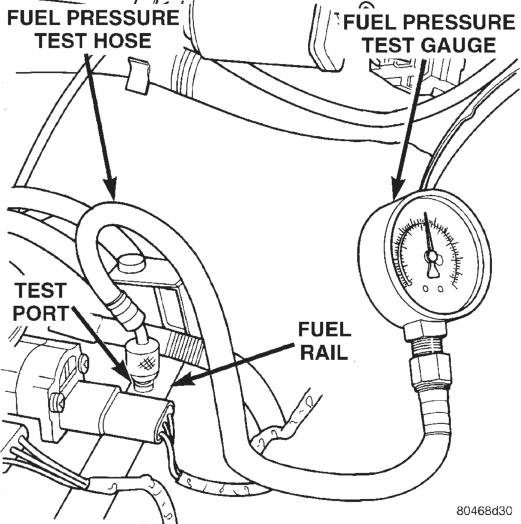 FUEL PRESSURE TEST HOSE

FUEL PRESSURE TEST GAUGE

TEST PORT

FUEL RAIL

80468d30