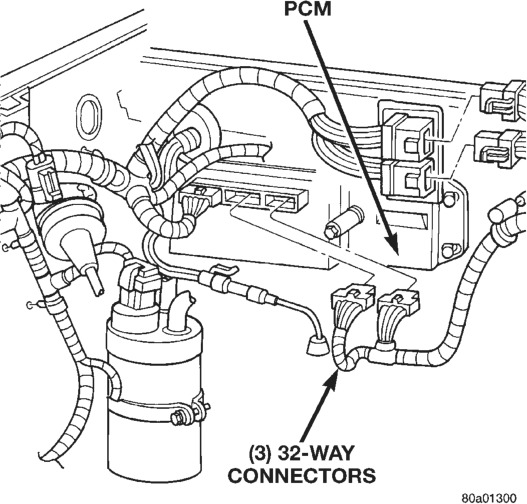 PCM

(3) 32-WAY CONNECTORS

80a01300