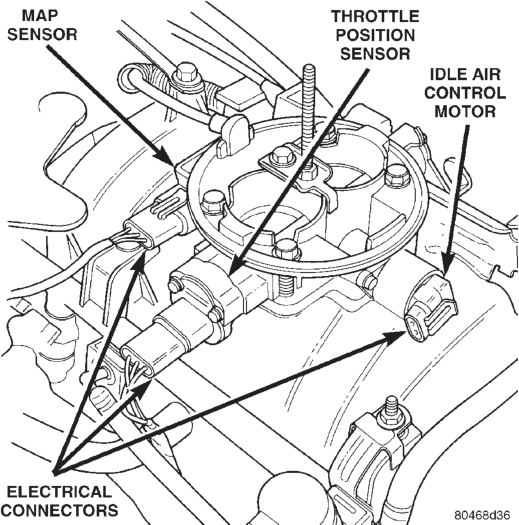 MAP SENSOR

THROTTLE POSITION SENSOR

IDLE AIR CONTROL MOTOR

ELECTRICAL CONNECTORS

80468d36