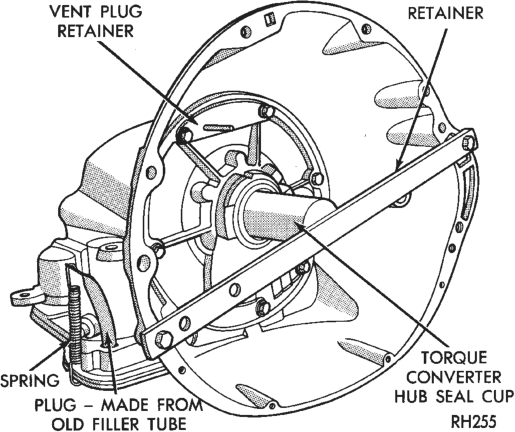 VENT PLUG
RETAINER

RETAINER

SPRING

PLUG – MADE FROM
OLD FILLER TUBE

TORQUE
CONVERTER
HUB SEAL CUP

RH255