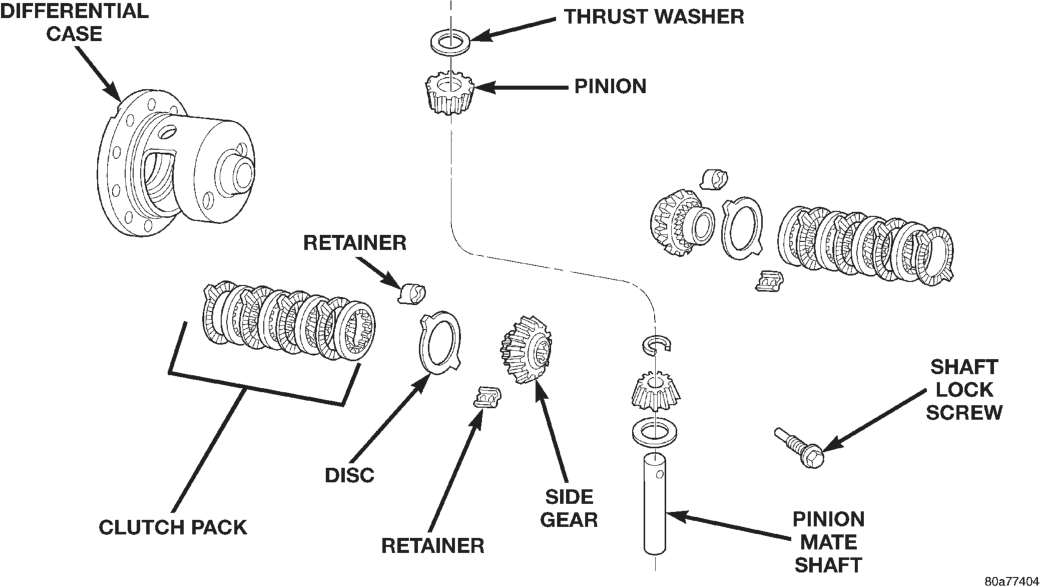 DIFFERENTIAL CASE

THRUST WASHER

PINION

RETAINER

SHAFT LOCK SCREW

DISC

SIDE GEAR

CLUTCH PACK

RETAINER

PINION MATE SHAFT

80a77404