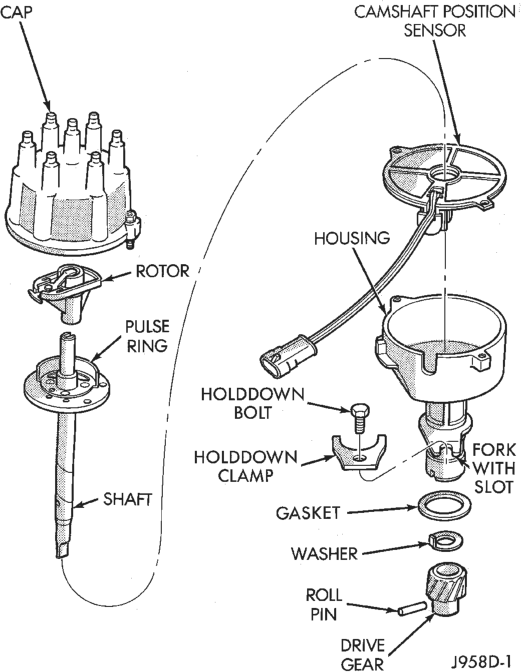 CAP

CAMSHAFT POSITION SENSOR

HOUSING

ROTOR

PULSE RING

HOLDDOWN BOLT

HOLDDOWN CLAMP

FORK WITH SLOT

SHAFT

GASKET

WASHER

ROLL PIN

DRIVE GEAR

J958D-1