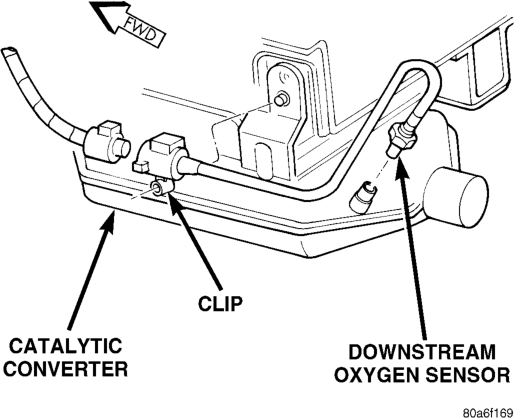 FWD

CLIP

CATALYTIC CONVERTER

DOWNSTREAM OXYGEN SENSOR

80a6f169