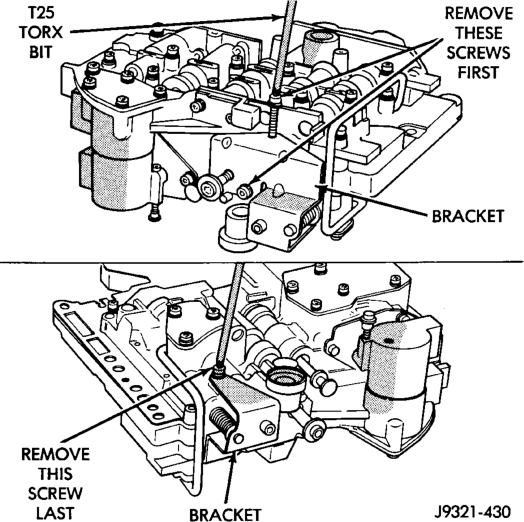 T25 TORX BIT

REMOVE THESE SCREWS FIRST

BRACKET

REMOVE THIS SCREW LAST

BRACKET

J9321-430