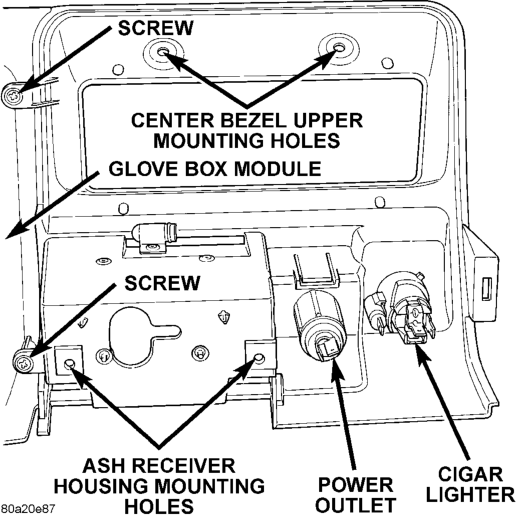 SCREW

CENTER BEZEL UPPER MOUNTING HOLES

GLOVE BOX MODULE

SCREW

ASH RECEIVER HOUSING MOUNTING HOLES

POWER OUTLET

CIGAR LIGHTER

80a20e87