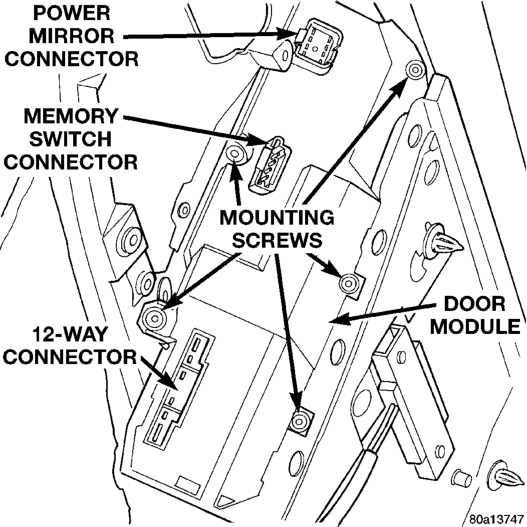 POWER MIRROR CONNECTOR

MEMORY SWITCH CONNECTOR

MOUNTING SCREWS

DOOR MODULE

12-WAY CONNECTOR

80a13747